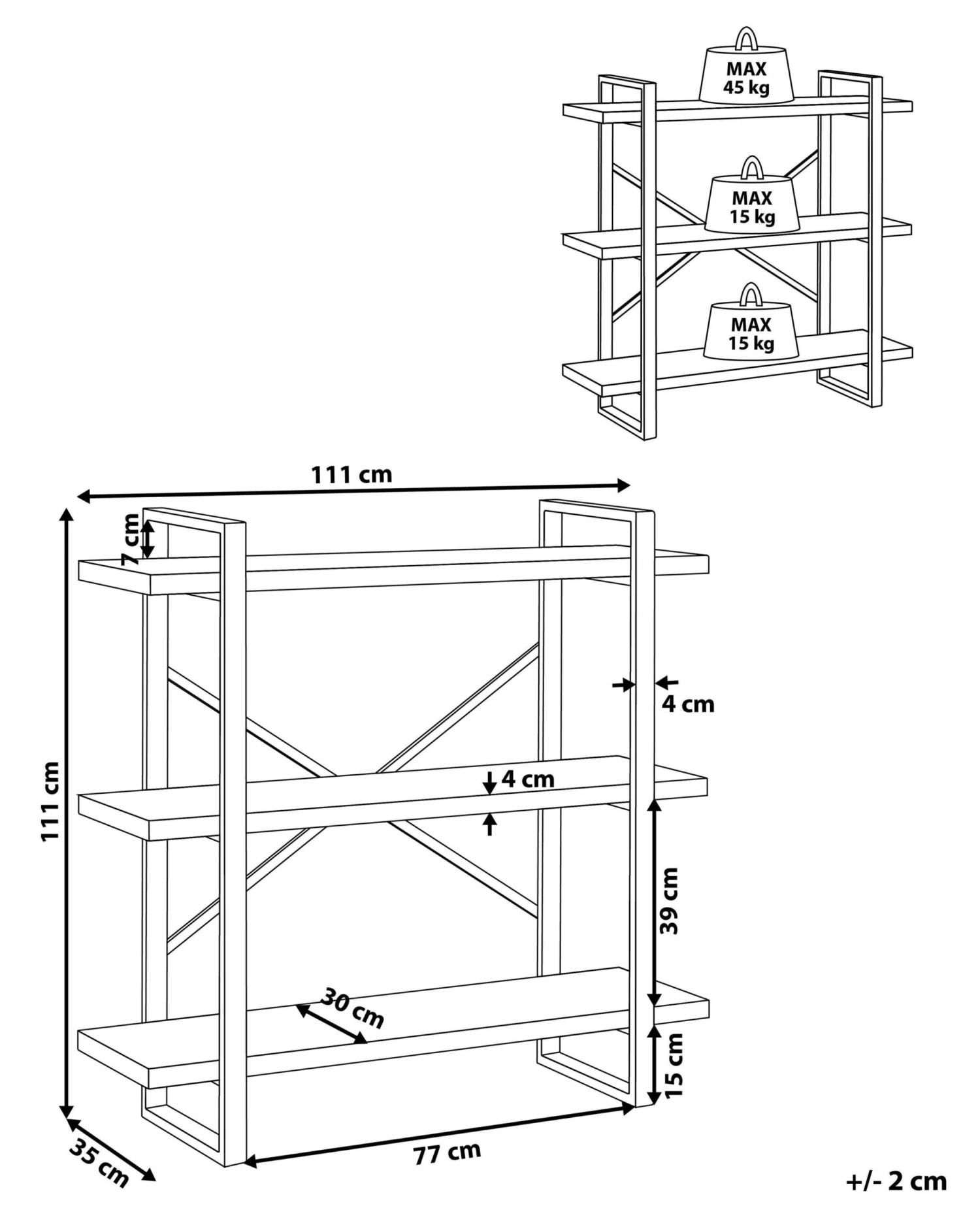 MAX
45 kg

MAX
15 kg

MAX
15 kg

111 cm

7 cm

111 cm

4 cm

4 cm

39 cm

30 cm

15 cm

35 cm

77 cm

+/- 2 cm