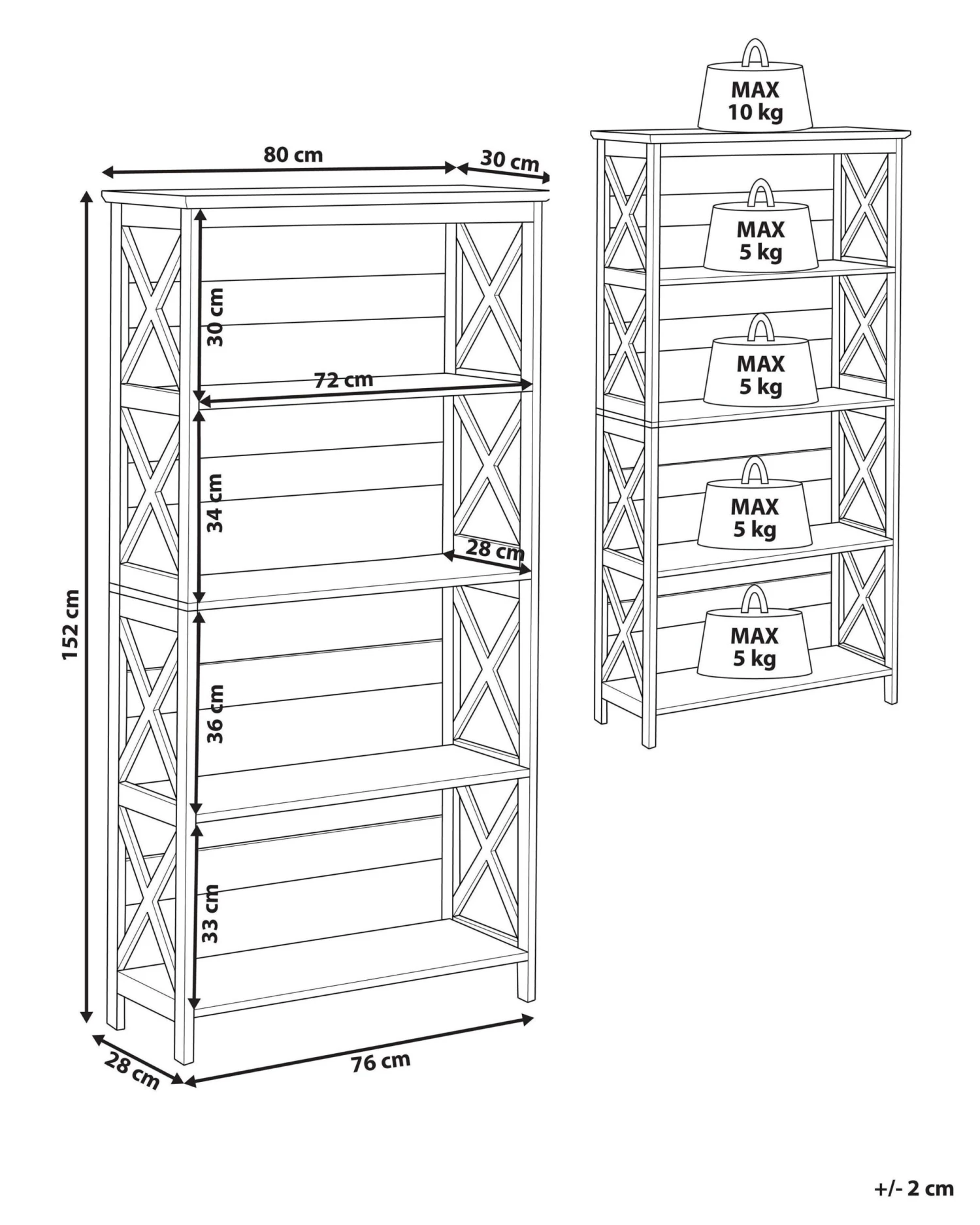 80 cm

30 cm

152 cm

30 cm

72 cm

34 cm

28 cm

36 cm

33 cm

28 cm

76 cm

MAX 10 kg

MAX 5 kg

MAX 5 kg

MAX 5 kg

MAX 5 kg

+/- 2 cm